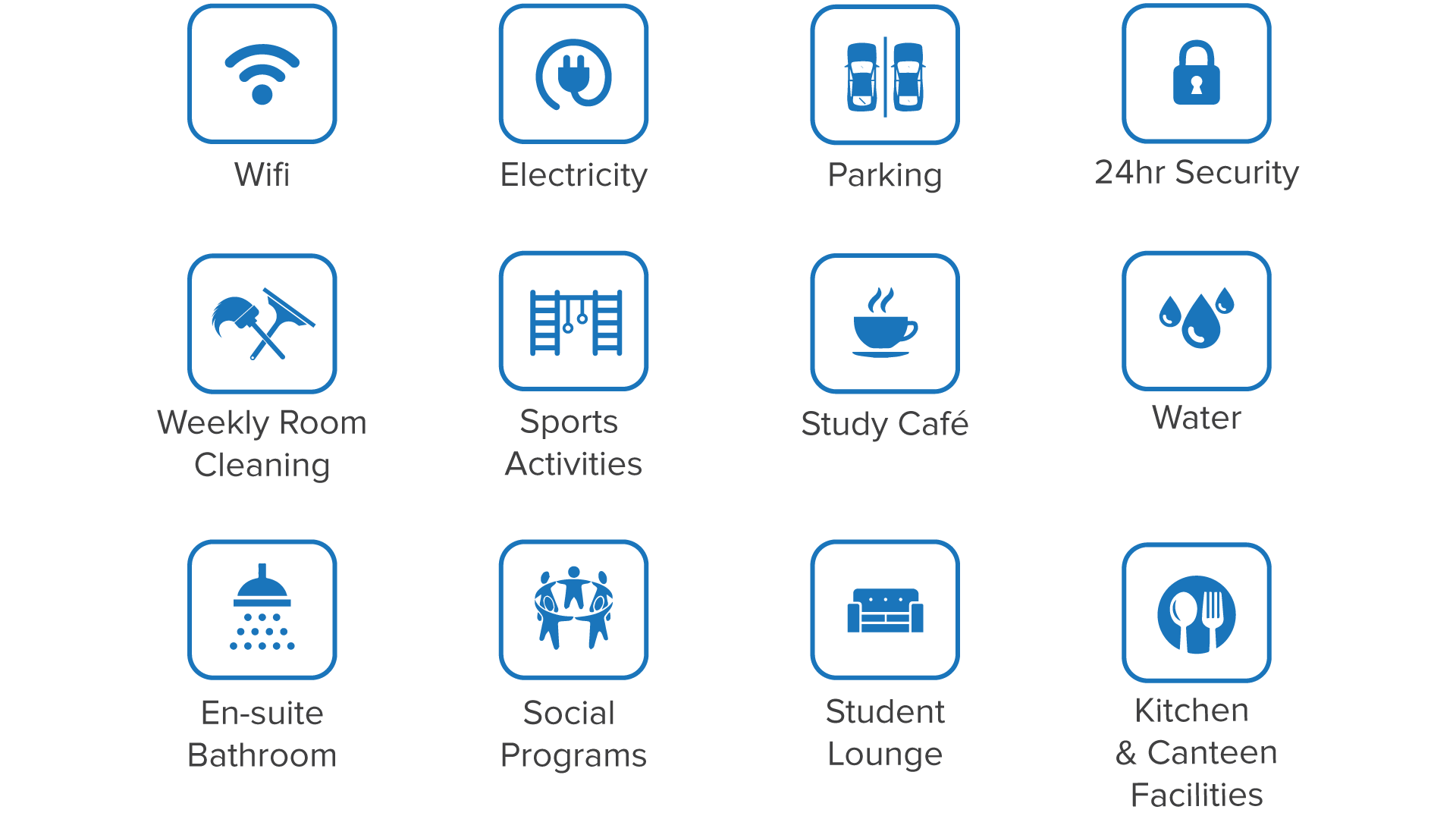 Wifi

Electricity

Parking

24hr Security

Weekly Room Cleaning

Sports Activities

Study Café

Water

En-suite Bathroom

Social Programs

Student Lounge

Kitchen & Canteen Facilities